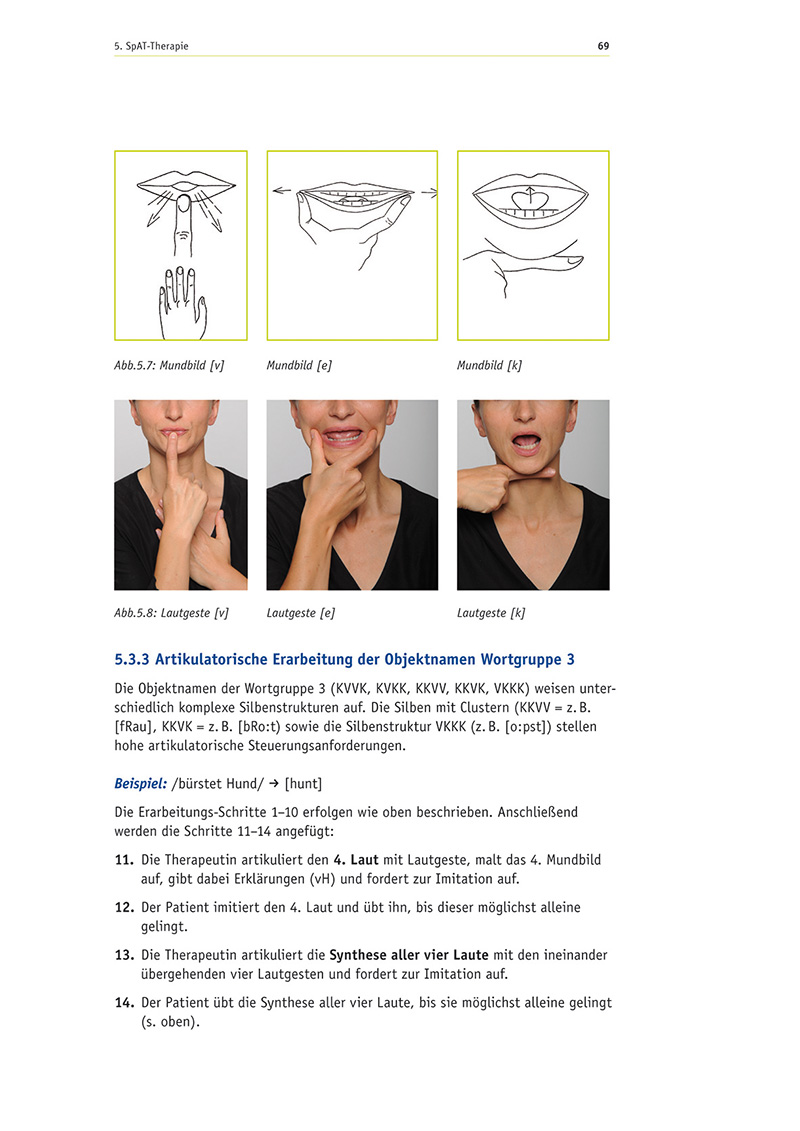 5. SpAT-Therapie

69

Abb.5.7: Mundbild [v]

Mundbild [e]

Mundbild [k]

Abb.5.8: Lautgeste [v]

Lautgeste [e]

Lautgeste [k]

5.3.3 Artikulatorische Erarbeitung der Objektnamen Wortgruppe 3

Die Objektnamen der Wortgruppe 3 (KVVK, KVKK, KKVV, KKVK, VKKK) weisen unterschiedlich komplexe Silbenstrukturen auf. Die Silben mit Clustern (KKVV = z. B. [fRau], KKVK = z. B. [bRo:t) sowie die Silbenstruktur VKKK (z. B. [o:pst]) stellen hohe artikulatorische Steuerungsanforderungen.

Beispiel: /bürstet Hund/ → [hunt]

Die Erarbeitungs-Schritte 1–10 erfolgen wie oben beschrieben. Anschließend werden die Schritte 11–14 angefügt:

11. Die Therapeutin artikuliert den 4. Laut mit Lautgeste, malt das 4. Mundbild auf, gibt dabei Erklärungen (vH) und fordert zur Imitation auf.

12. Der Patient imitiert den 4. Laut und übt ihn, bis dieser möglichst alleine gelingt.

13. Die Therapeutin artikuliert die Synthese aller vier Laute mit den ineinander übergehenden vier Lautgesten und fordert zur Imitation auf.

14. Der Patient übt die Synthese aller vier Laute, bis sie möglichst alleine gelingt (s. oben).