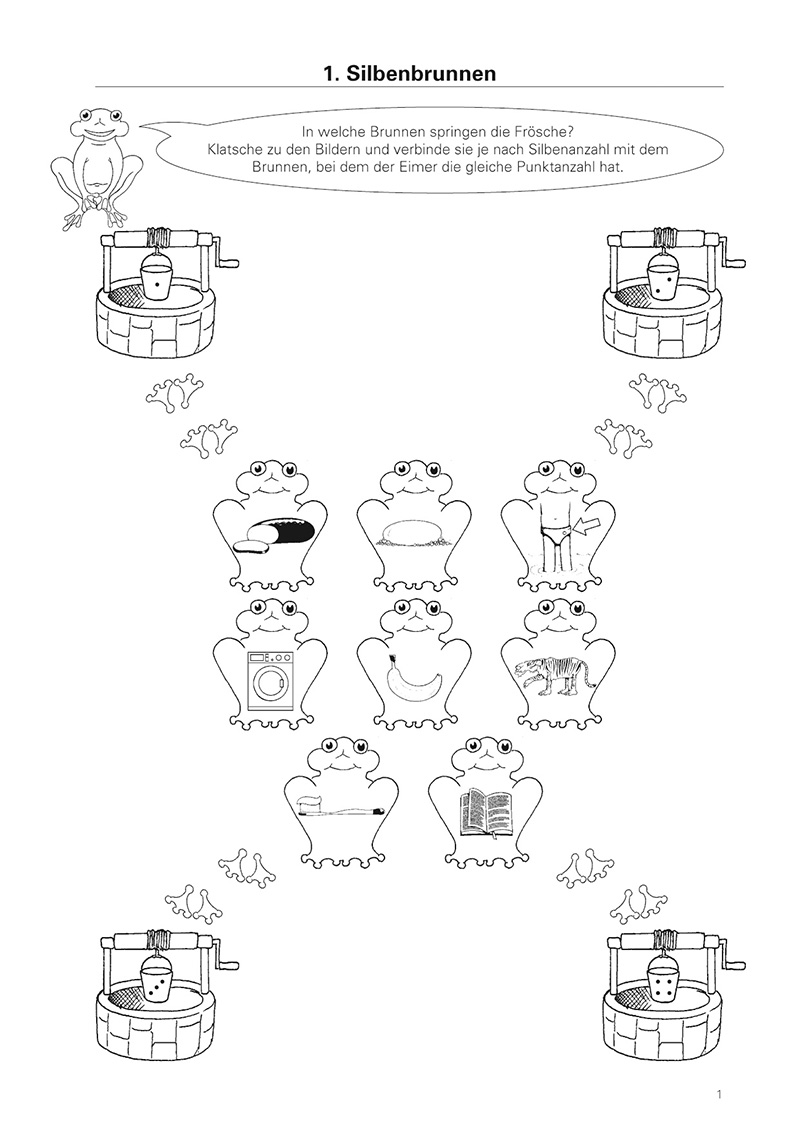 1. Silbenbrunnen

In welche Brunnen springen die Frösche? Klatsche zu den Bildern und verbinde sie je nach Silbenanzahl mit dem Brunnen, bei dem der Eimer die gleiche Punktanzahl hat.

1